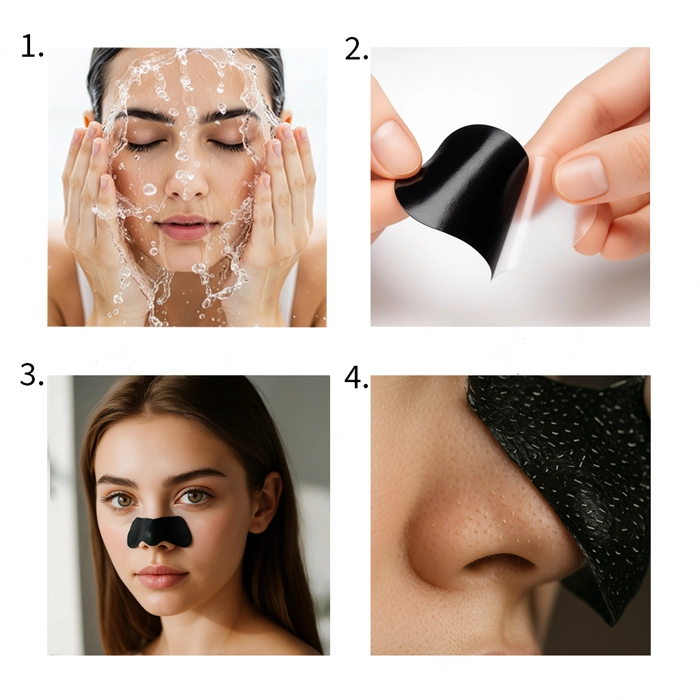 1.

2.

3.

4.